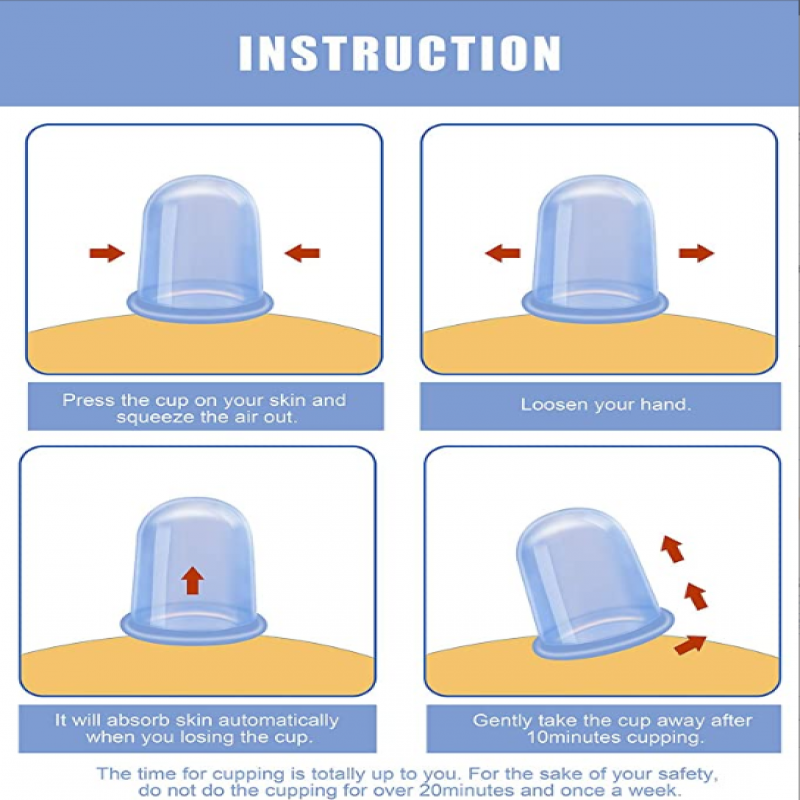 INSTRUCTION

Press the cup on your skin and squeeze the air out.

Loosen your hand.

It will absorb skin automatically when you losing the cup.

Gently take the cup away after 10minutes cupping.

The time for cupping is totally up to you. For the sake of your safety, do not do the cupping for over 20minutes and once a week.